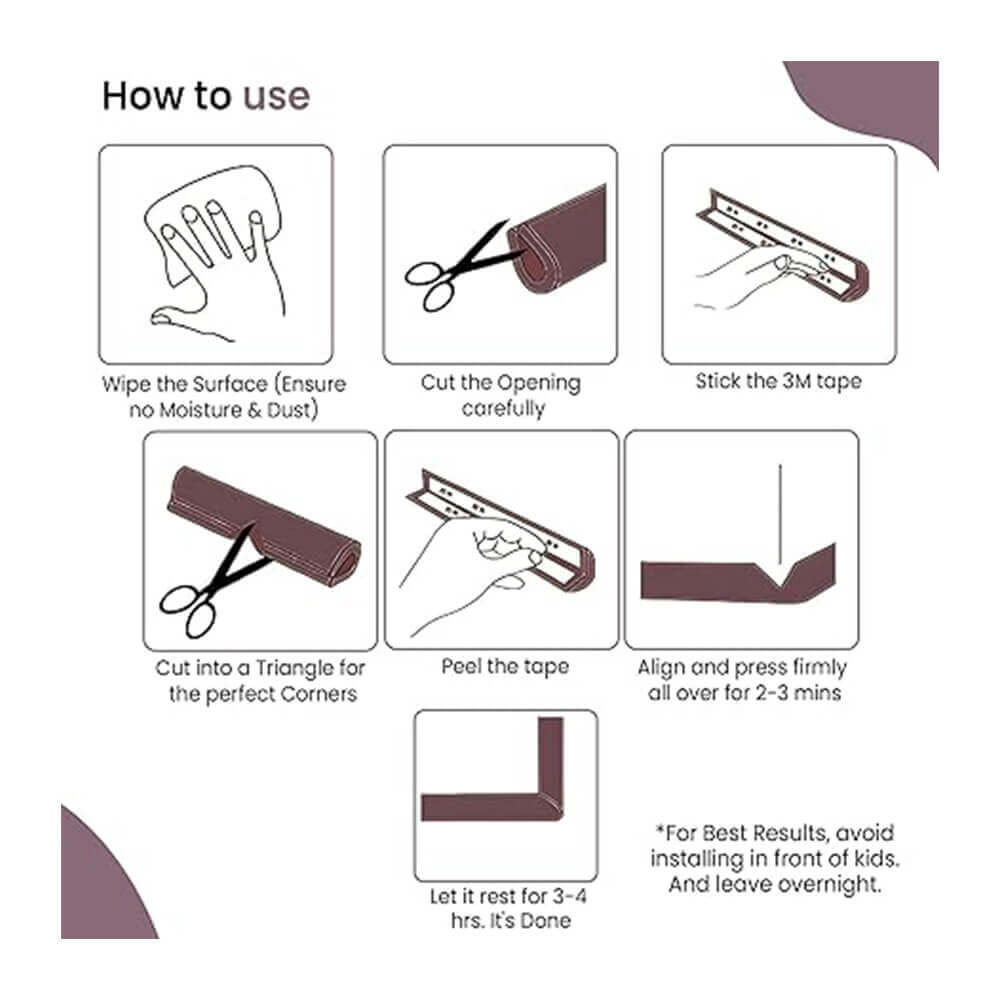 How to use

Wipe the Surface (Ensure no Moisture & Dust)

Cut the Opening carefully

Stick the 3M tape

Cut into a Triangle for the perfect Corners

Peel the tape

Align and press firmly all over for 2-3 mins

Let it rest for 3-4 hrs. It's Done

*For Best Results, avoid installing in front of kids. And leave overnight.